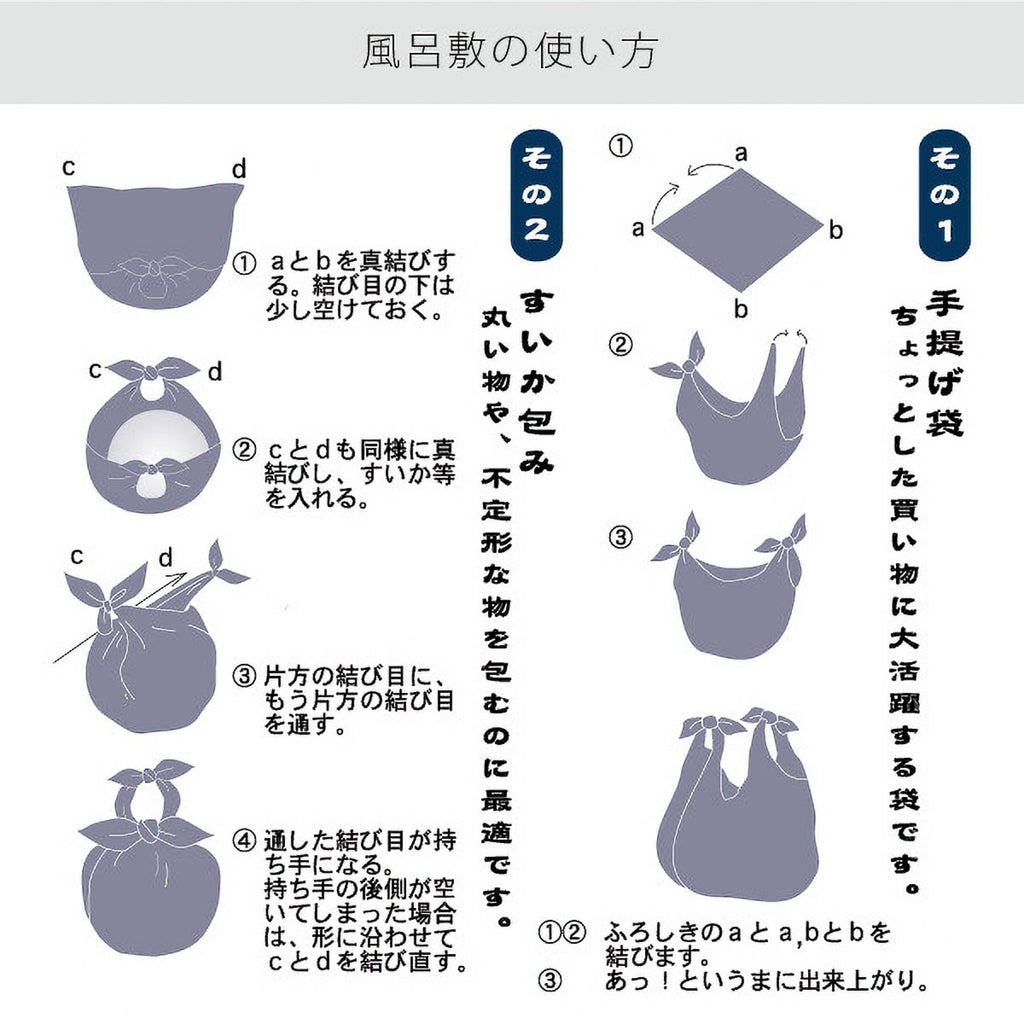 風呂敷の使い方

その1

手提げ袋

ちょっとした買い物に大活躍する袋です。

①
a
a
b
b

②

③

①② ふろしきのaとa,bとbを結びます。
③ あっ！というまに出来上がり。

その2

すいか包み

丸い物や、不定形な物を包むのに最適です。

c
d
① aとbを真結びする。結び目の下は少し空けておく。

c
d
② cとdも同様に真結びし、すいか等を入れる。

c
d
③ 片方の結び目に、もう片方の結び目を通す。

④ 通した結び目が持ち手になる。持ち手の後側が空いてしまった場合は、形に沿わせてcとdを結び直す。